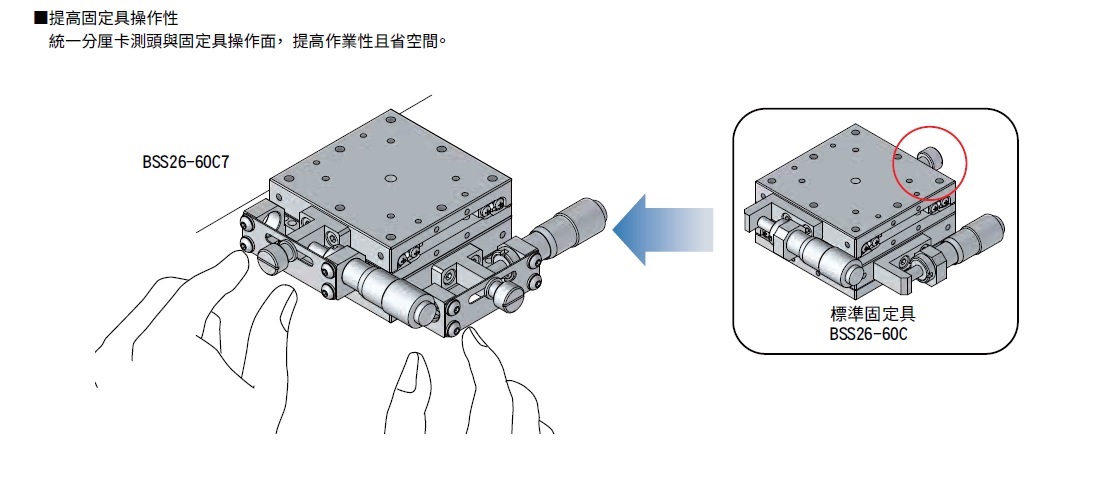 ■提高固定具操作性
統一分厘卡測頭與固定具操作面，提高作業性且省空間。

BSS26-60C7

標準固定具
BSS26-60C